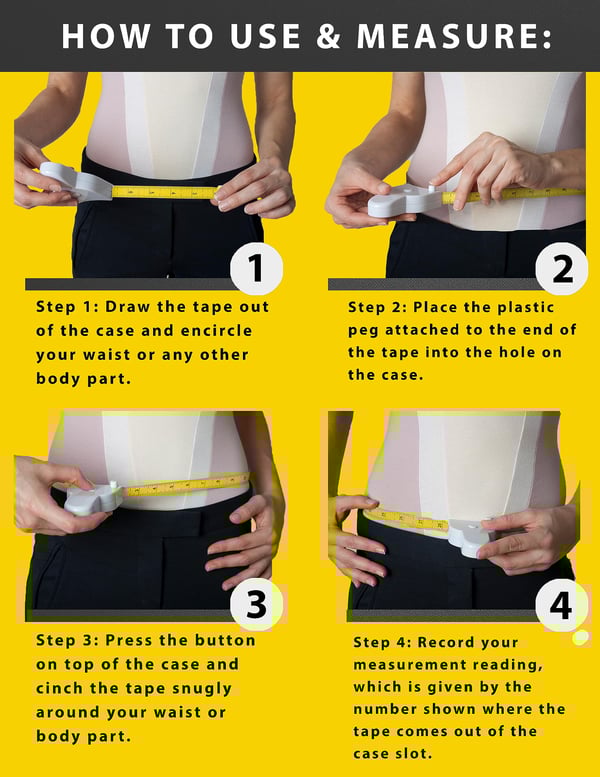 HOW TO USE & MEASURE:

1

Step 1: Draw the tape out of the case and encircle your waist or any other body part.

2

Step 2: Place the plastic peg attached to the end of the tape into the hole on the case.

3

Step 3: Press the button on top of the case and cinch the tape snugly around your waist or body part.

4

Step 4: Record your measurement reading, which is given by the number shown where the tape comes out of the case slot.