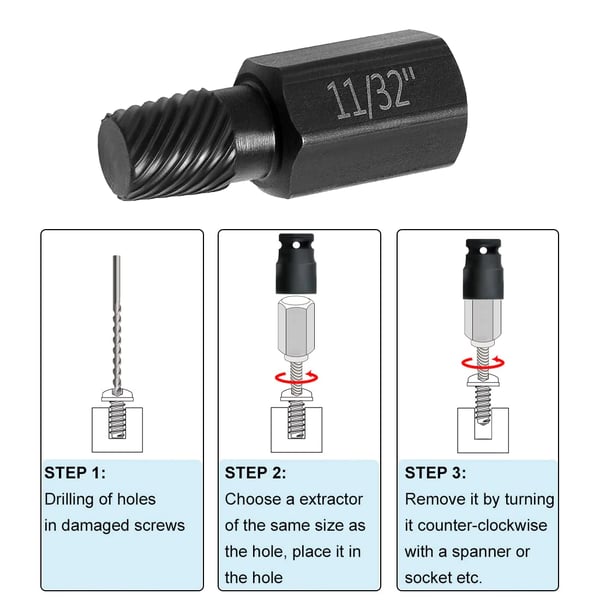 11/32"

STEP 1:
Drilling of holes in damaged screws

STEP 2:
Choose a extractor of the same size as the hole, place it in the hole

STEP 3:
Remove it by turning it counter-clockwise with a spanner or socket etc.