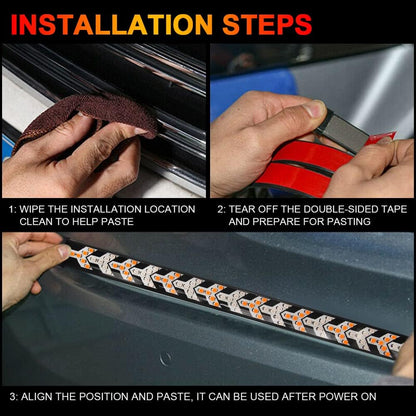 INSTALLATION STEPS

1: WIPE THE INSTALLATION LOCATION CLEAN TO HELP PASTE

2: TEAR OFF THE DOUBLE-SIDED TAPE AND PREPARE FOR PASTING

3: ALIGN THE POSITION AND PASTE, IT CAN BE USED AFTER POWER ON