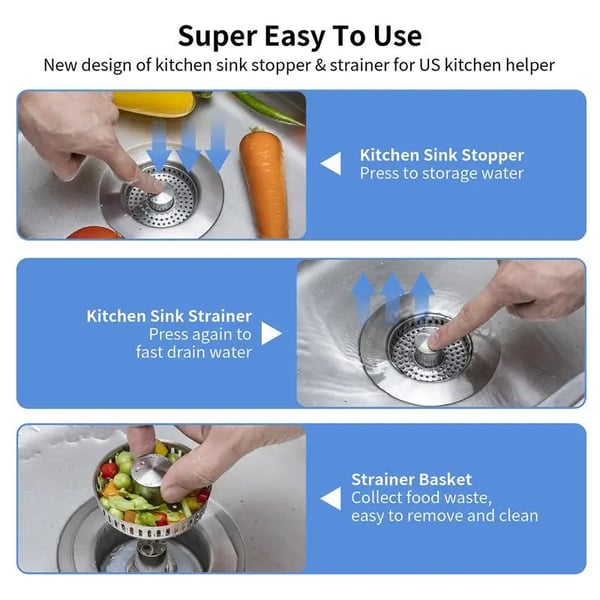 Super Easy To Use
New design of kitchen sink stopper & strainer for US kitchen helper

Kitchen Sink Stopper
Press to storage water

Kitchen Sink Strainer
Press again to fast drain water

Strainer Basket
Collect food waste, easy to remove and clean