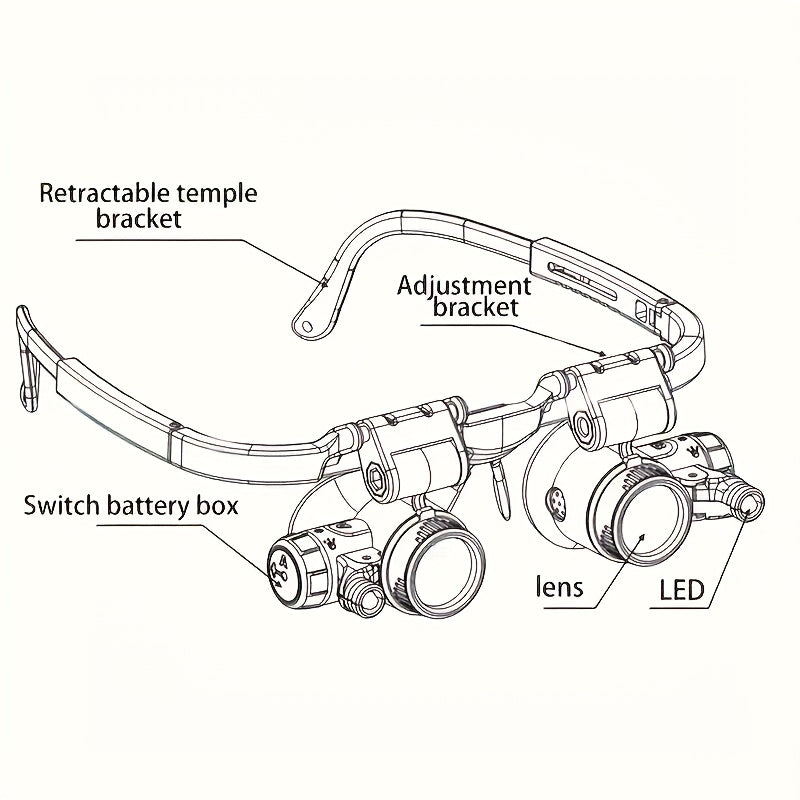 Retractable temple bracket

Adjustment bracket

Switch battery box

lens

LED