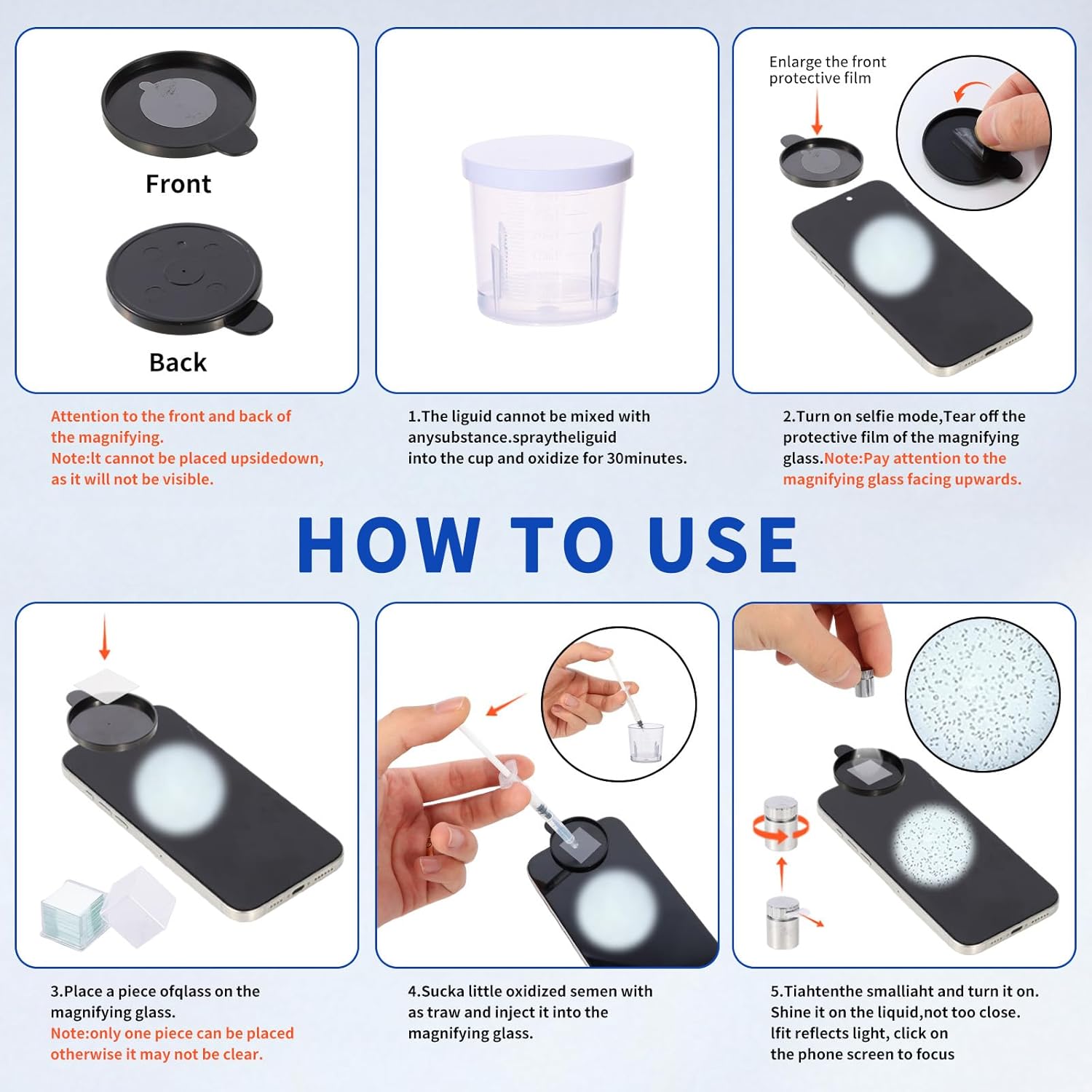 Front

Back

Attention to the front and back of the magnifying.
Note:lt cannot be placed upsidedown, as it will not be visible.

1.The liguid cannot be mixed with anysubstance.spraytheliguid into the cup and oxidize for 30minutes.

Enlarge the front protective film

2.Turn on selfie mode,Tear off the protective film of the magnifying glass.Note:Pay attention to the magnifying glass facing upwards.

HOW TO USE

3.Place a piece ofqlass on the magnifying glass.
Note:only one piece can be placed otherwise it may not be clear.

4.Sucka little oxidized semen with as traw and inject it into the magnifying glass.

5.Tiahtenthe smalliaht and turn it on. Shine it on the liquid,not too close. lfit reflects light, click on the phone screen to focus