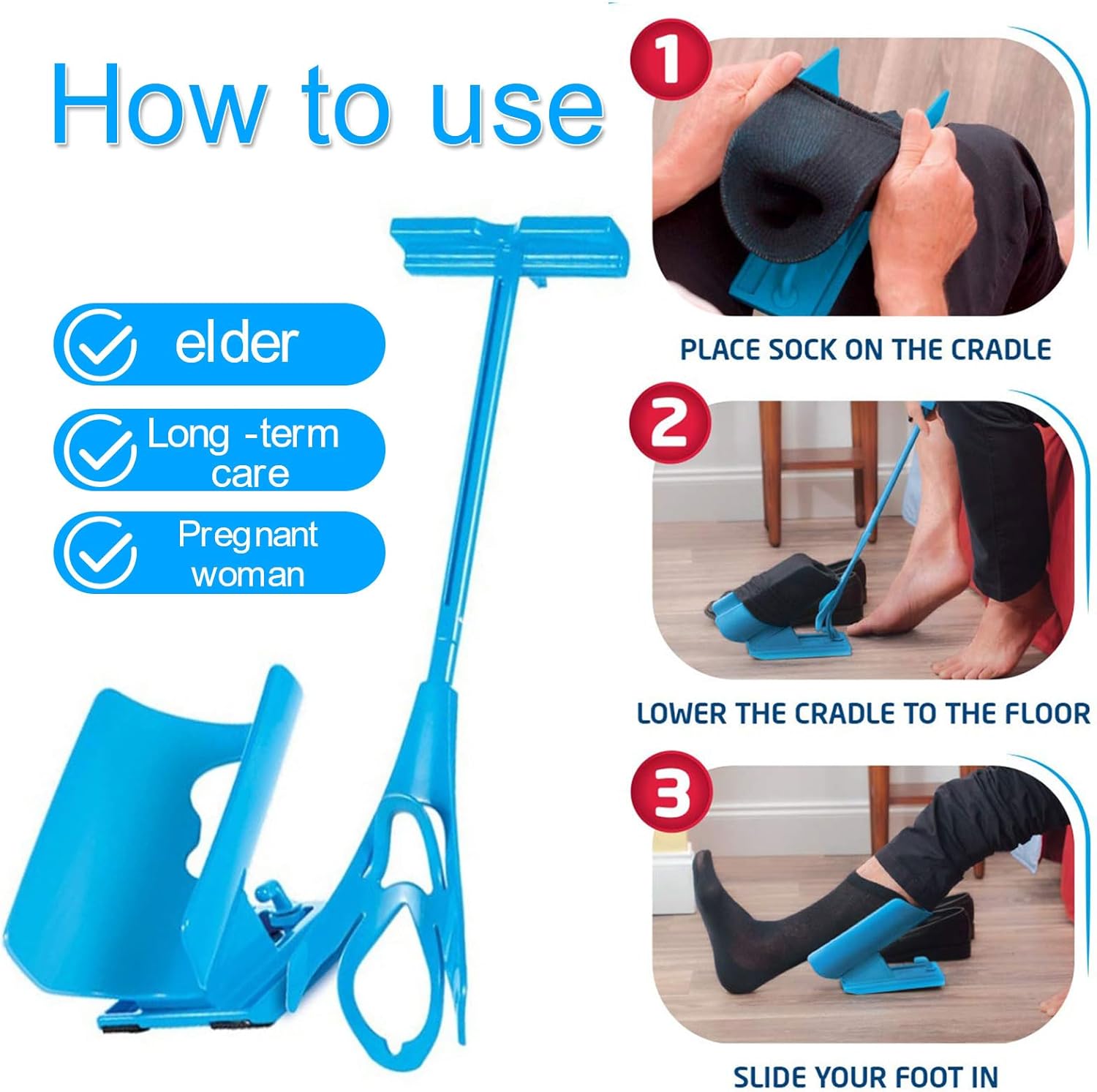 How to use

elder

Long -term care

Pregnant woman

1

PLACE SOCK ON THE CRADLE

2

LOWER THE CRADLE TO THE FLOOR

3

SLIDE YOUR FOOT IN