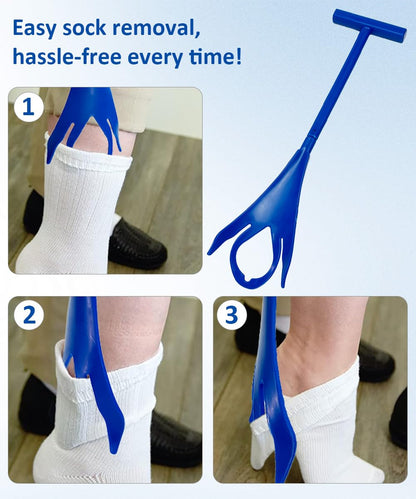 Easy sock removal, hassle-free every time!

1

2

3