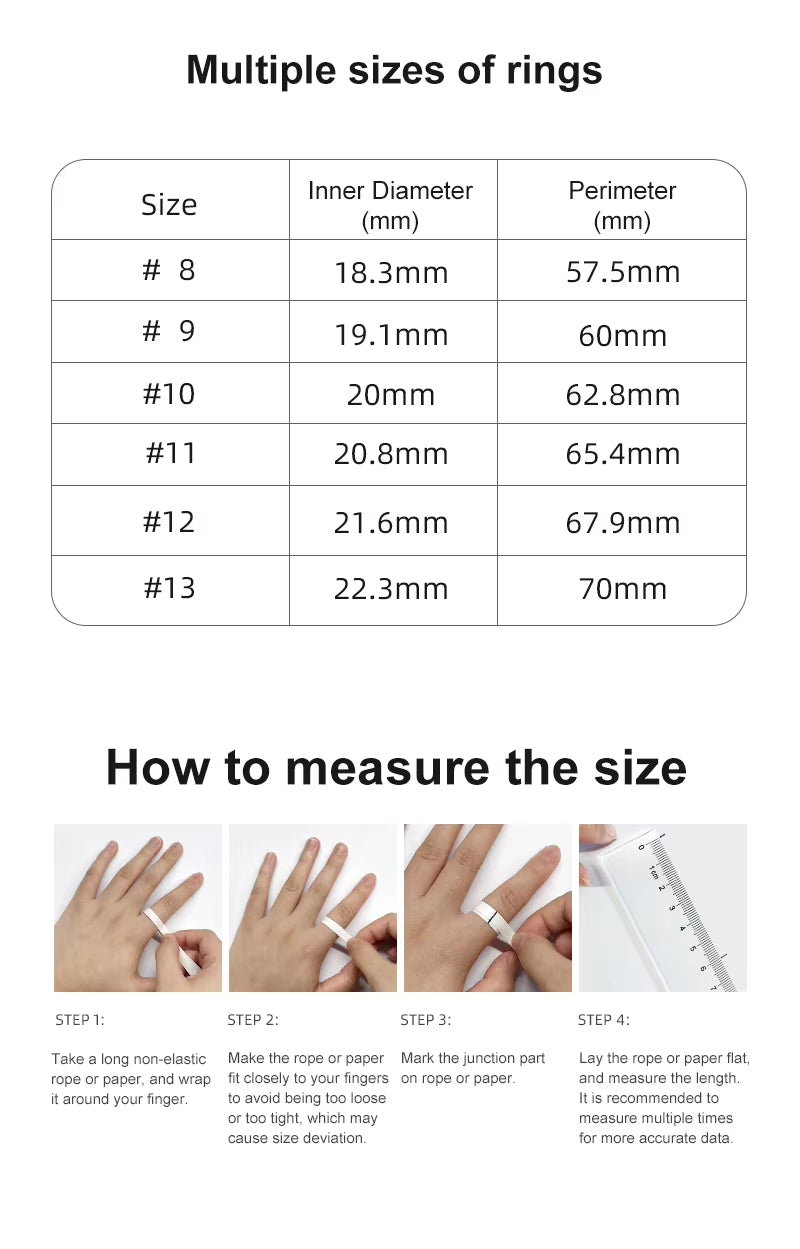 Multiple sizes of rings

| Size | Inner Diameter (mm) | Perimeter (mm) |
|---|---|---|
| # 8 | 18.3mm | 57.5mm |
| # 9 | 19.1mm | 60mm |
| #10 | 20mm | 62.8mm |
| #11 | 20.8mm | 65.4mm |
| #12 | 21.6mm | 67.9mm |
| #13 | 22.3mm | 70mm |

How to measure the size

0 1cm 2 3 4 5 6 7

STEP 1:

Take a long non-elastic rope or paper, and wrap it around your finger.

STEP 2:

Make the rope or paper fit closely to your fingers to avoid being too loose or too tight, which may cause size deviation.

STEP 3:

Mark the junction part on rope or paper.

STEP 4:

Lay the rope or paper flat, and measure the length. It is recommended to measure multiple times for more accurate data.