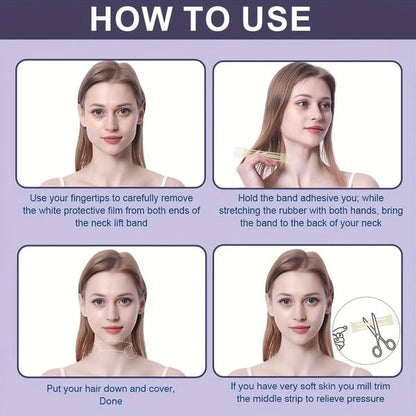 HOW TO USE

Use your fingertips to carefully remove the white protective film from both ends of the neck lift band

Hold the band adhesive you; while stretching the rubber with both hands, bring the band to the back of your neck

Put your hair down and cover, Done

If you have very soft skin you mill trim the middle strip to relieve pressure