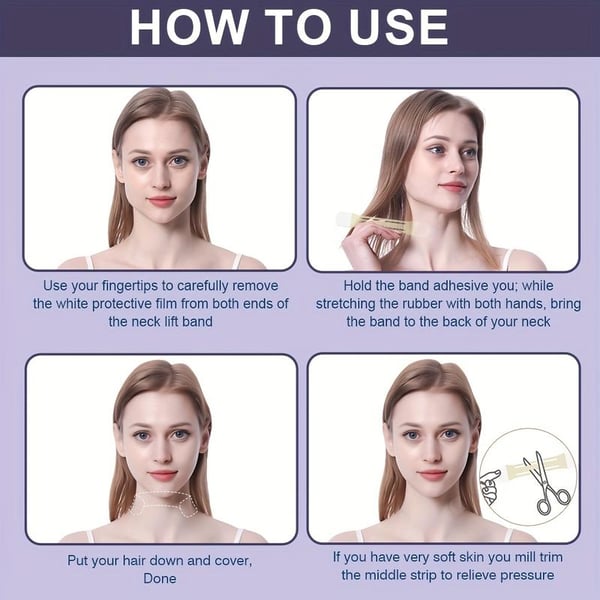 HOW TO USE

Use your fingertips to carefully remove the white protective film from both ends of the neck lift band

Hold the band adhesive you; while stretching the rubber with both hands, bring the band to the back of your neck

Put your hair down and cover, Done

If you have very soft skin you mill trim the middle strip to relieve pressure