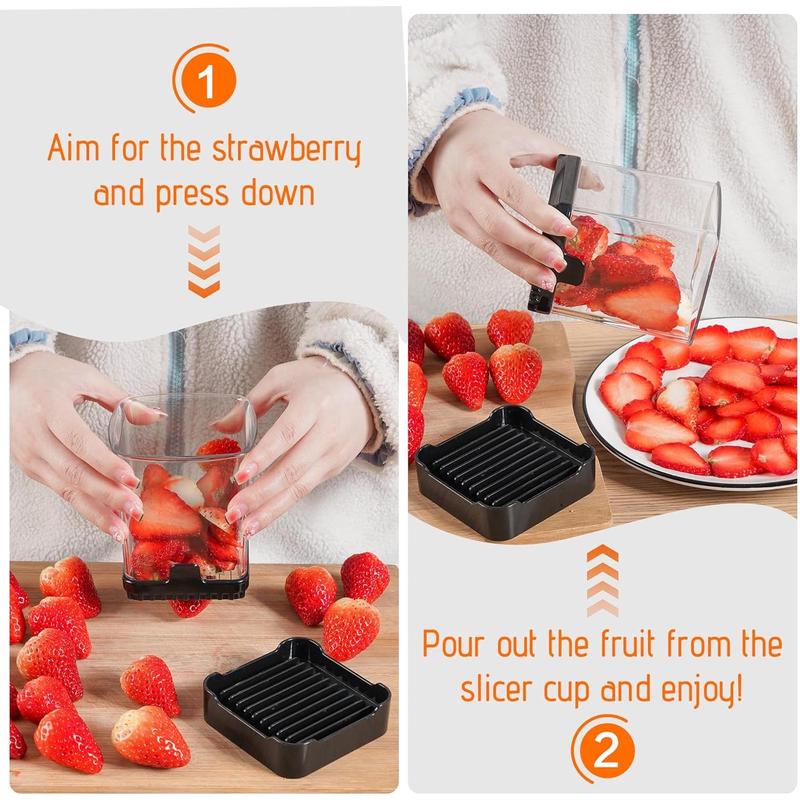 1

Aim for the strawberry and press down

Pour out the fruit from the slicer cup and enjoy!

2