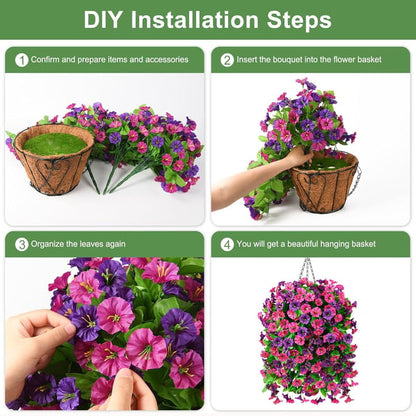 DIY Installation Steps

1 Confirm and prepare items and accessories

2 Insert the bouquet into the flower basket

3 Organize the leaves again

4 You will get a beautiful hanging basket