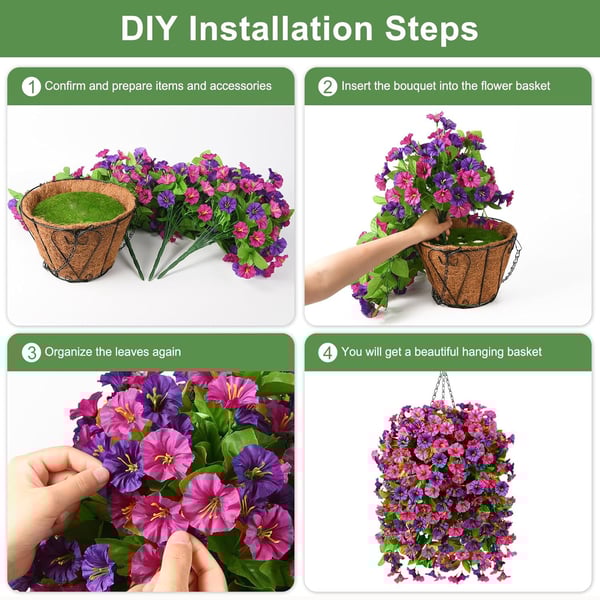 DIY Installation Steps

1 Confirm and prepare items and accessories

2 Insert the bouquet into the flower basket

3 Organize the leaves again

4 You will get a beautiful hanging basket