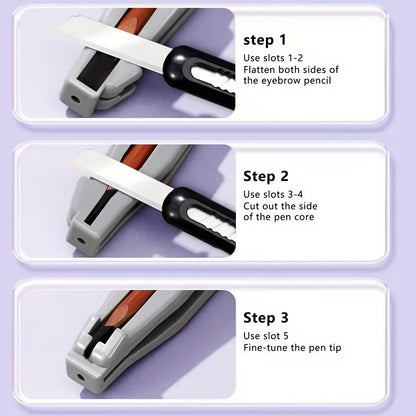 step 1
Use slots 1-2
Flatten both sides of the eyebrow pencil

Step 2
Use slots 3-4
Cut out the side of the pen core

Step 3
Use slot 5
Fine-tune the pen tip