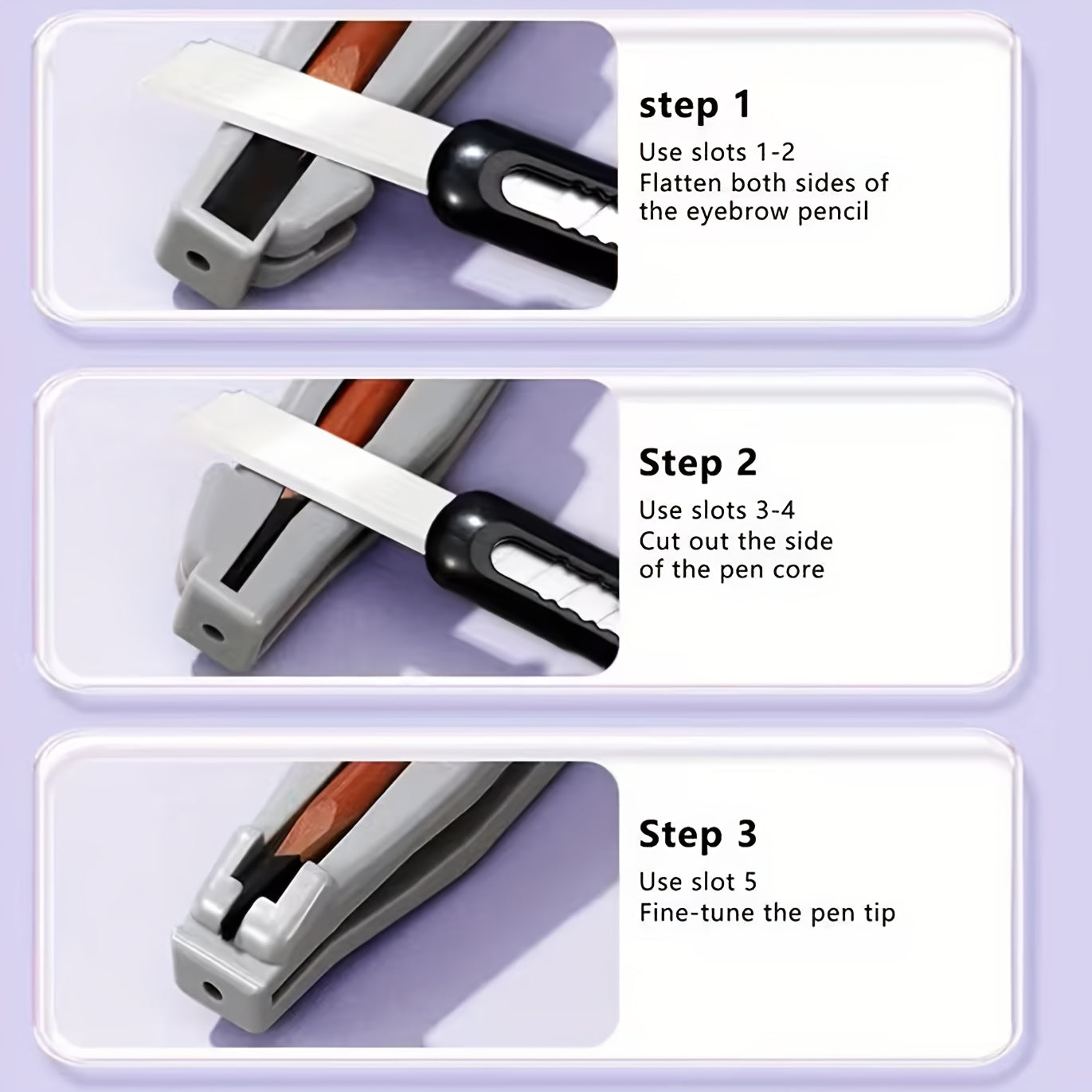 step 1
Use slots 1-2
Flatten both sides of the eyebrow pencil

Step 2
Use slots 3-4
Cut out the side of the pen core

Step 3
Use slot 5
Fine-tune the pen tip