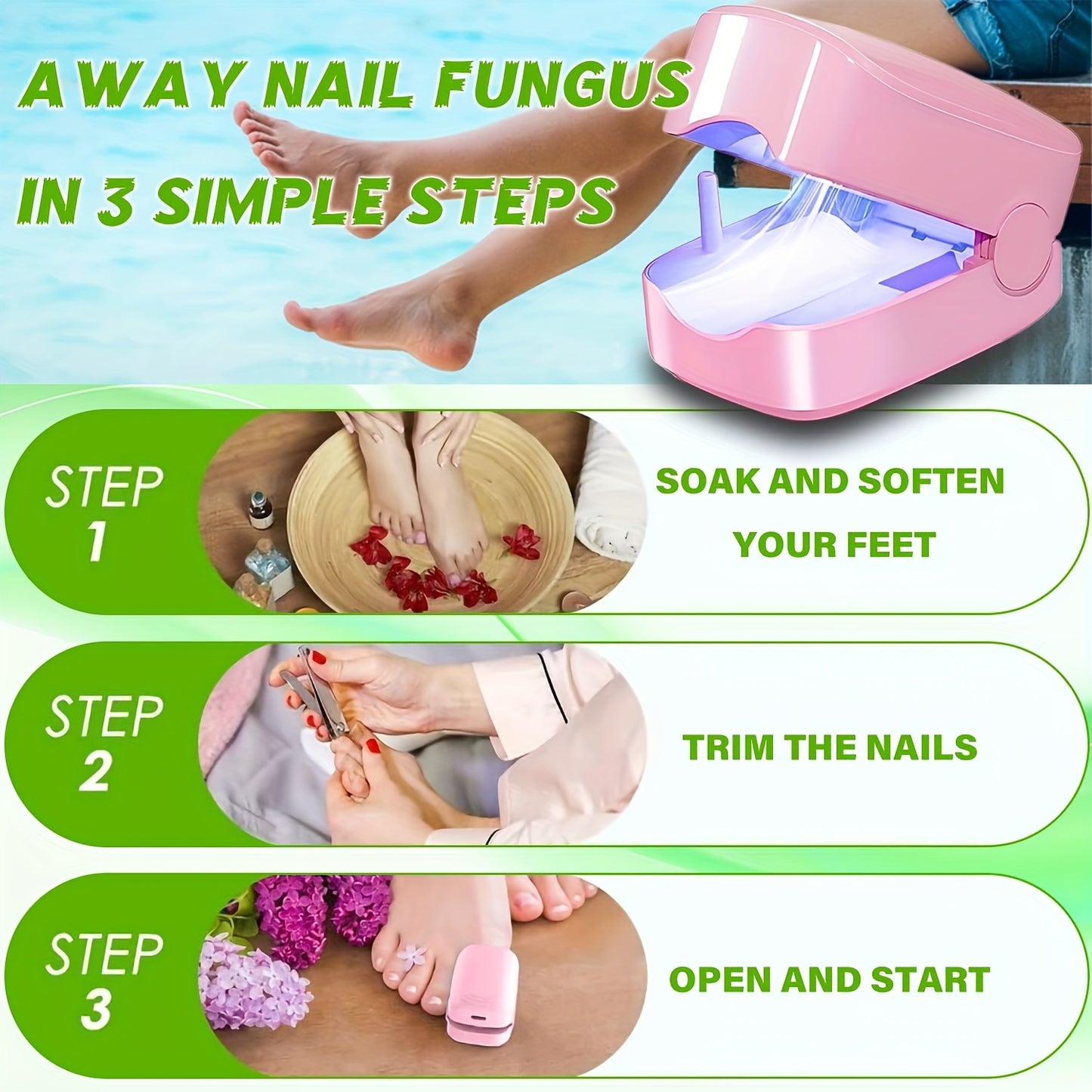 AWAY NAIL FUNGUS
IN 3 SIMPLE STEPS

STEP 1

SOAK AND SOFTEN YOUR FEET

STEP 2

TRIM THE NAILS

STEP 3

OPEN AND START