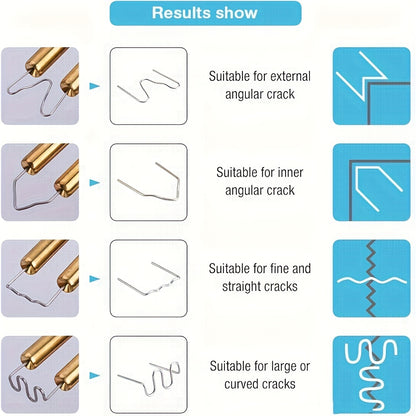 Results show

Suitable for external angular crack

Suitable for inner angular crack

Suitable for fine and straight cracks

Suitable for large or curved cracks