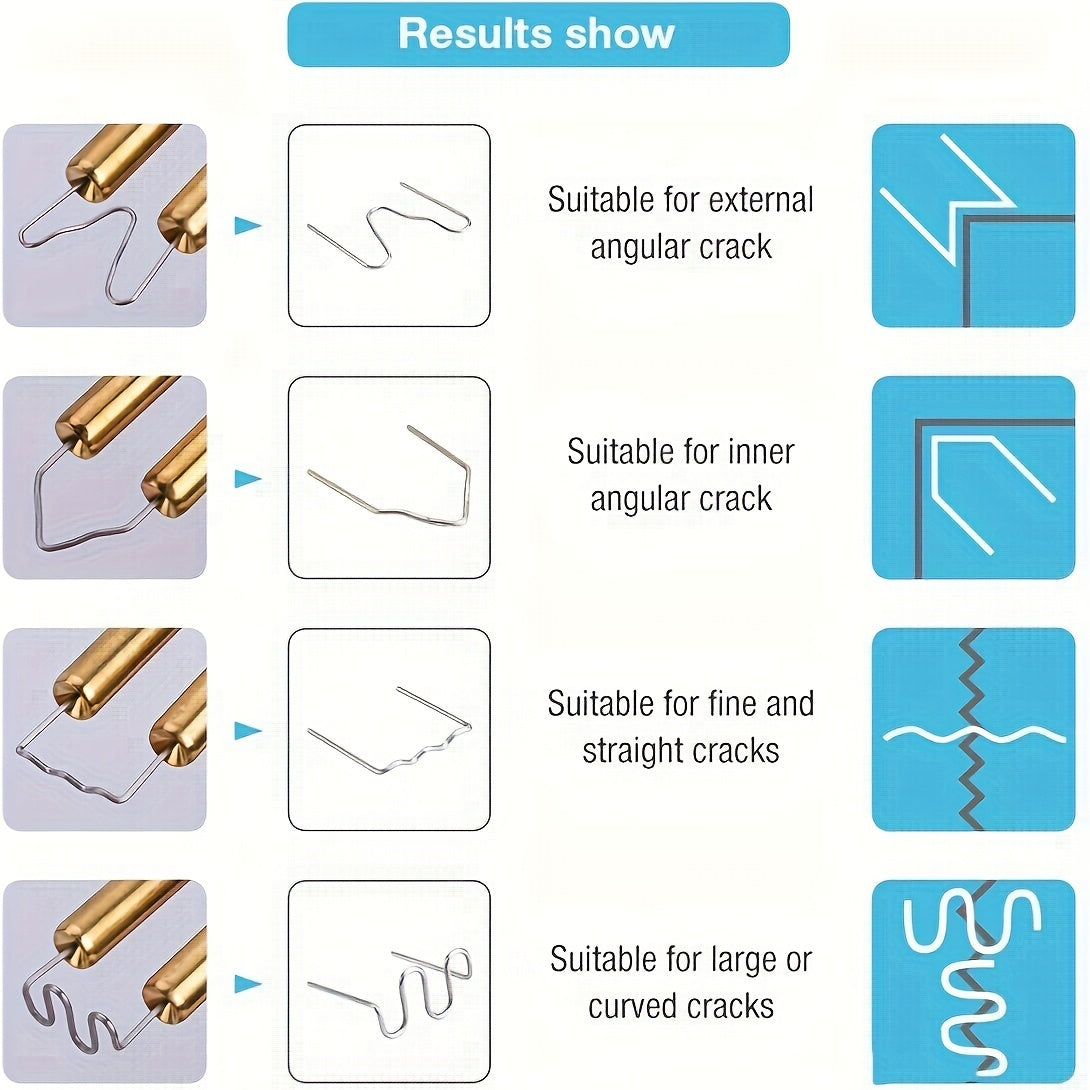 Results show

Suitable for external angular crack

Suitable for inner angular crack

Suitable for fine and straight cracks

Suitable for large or curved cracks