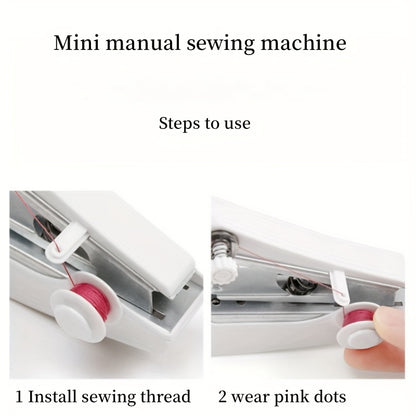 Mini manual sewing machine

Steps to use

1 Install sewing thread

2 wear pink dots