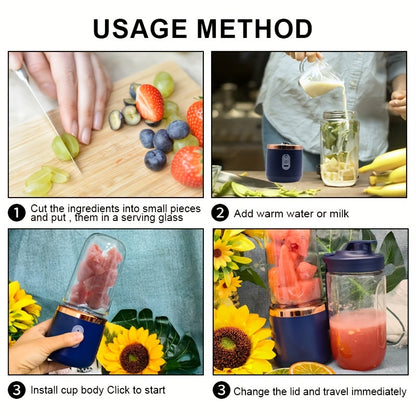 USAGE METHOD

1 Cut the ingredients into small pieces and put , them in a serving glass

2 Add warm water or milk

3 Install cup body Click to start

3 Change the lid and travel immediately