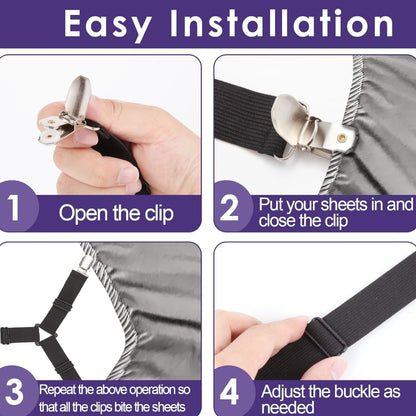 Easy Installation

1 Open the clip

2 Put your sheets in and close the clip

3 Repeat the above operation so that all the clips bite the sheets

4 Adjust the buckle as needed