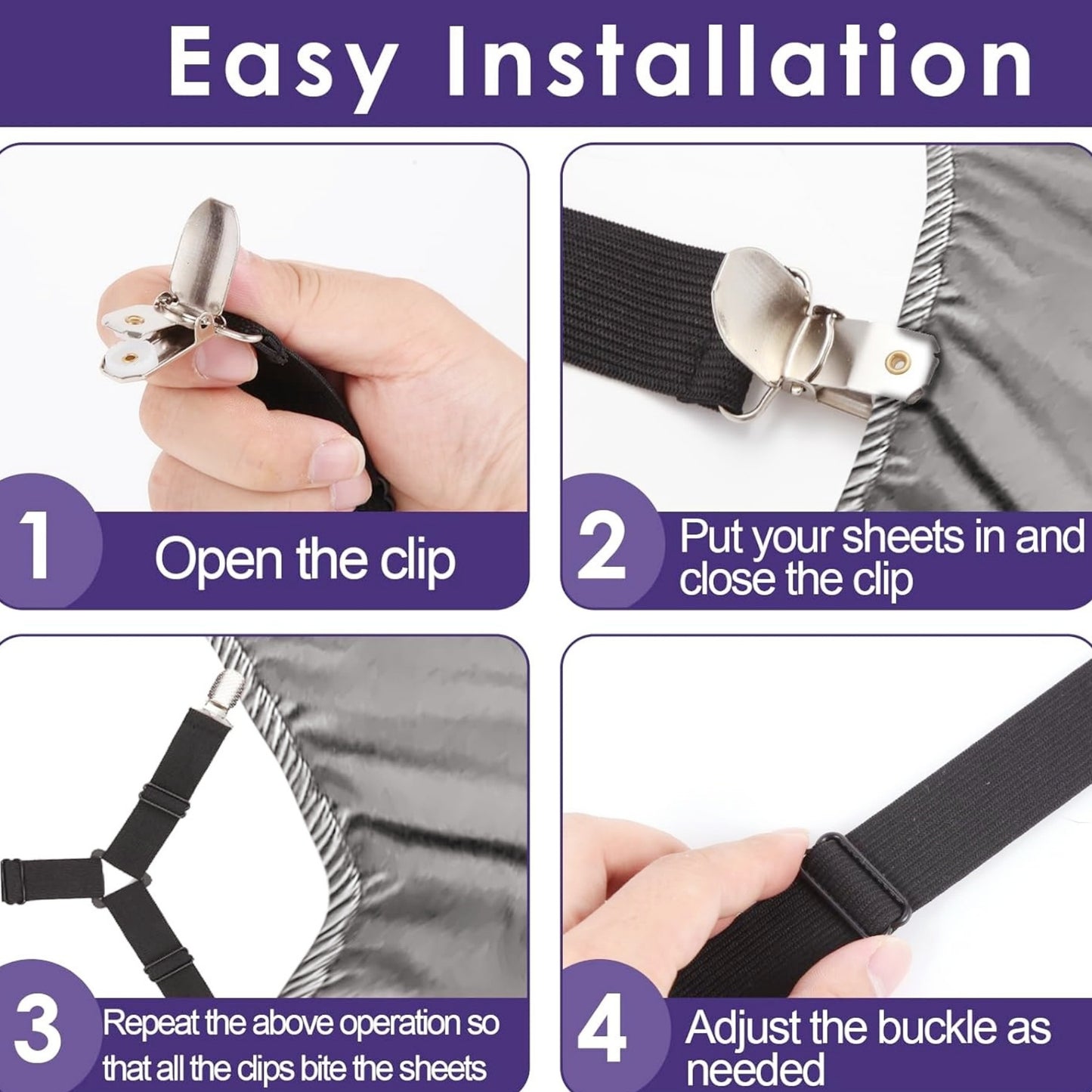 Easy Installation

1 Open the clip

2 Put your sheets in and close the clip

3 Repeat the above operation so that all the clips bite the sheets

4 Adjust the buckle as needed