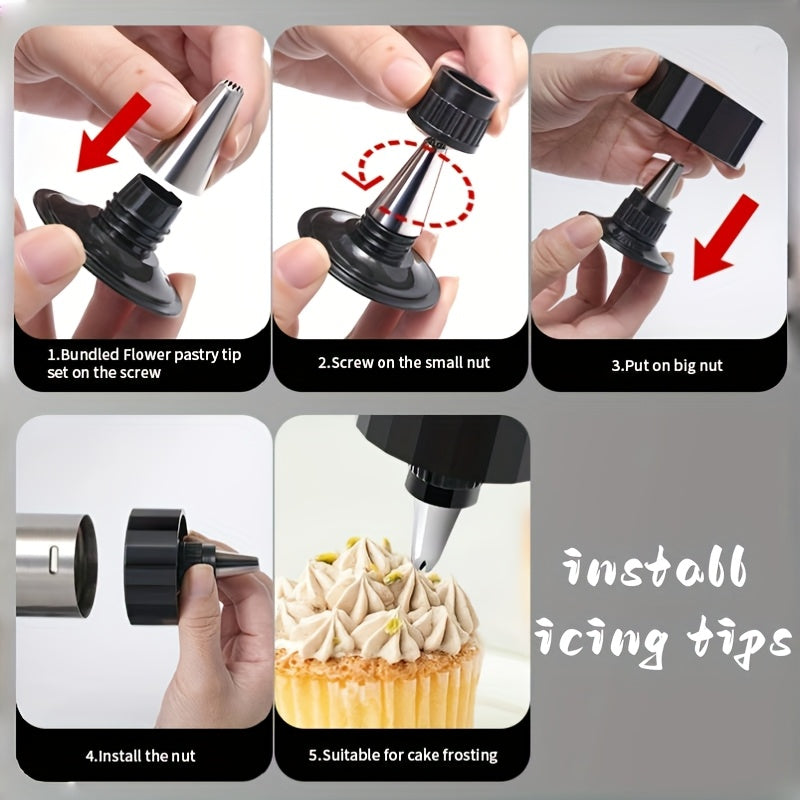 1.Bundled Flower pastry tip set on the screw

2.Screw on the small nut

3.Put on big nut

4.Install the nut

5.Suitable for cake frosting

install icing tips