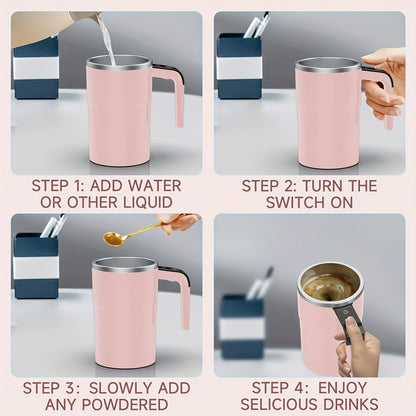 STEP 1: ADD WATER OR OTHER LIQUID

STEP 2: TURN THE SWITCH ON

STEP 3: SLOWLY ADD ANY POWDERED

STEP 4: ENJOY SELICIOUS DRINKS