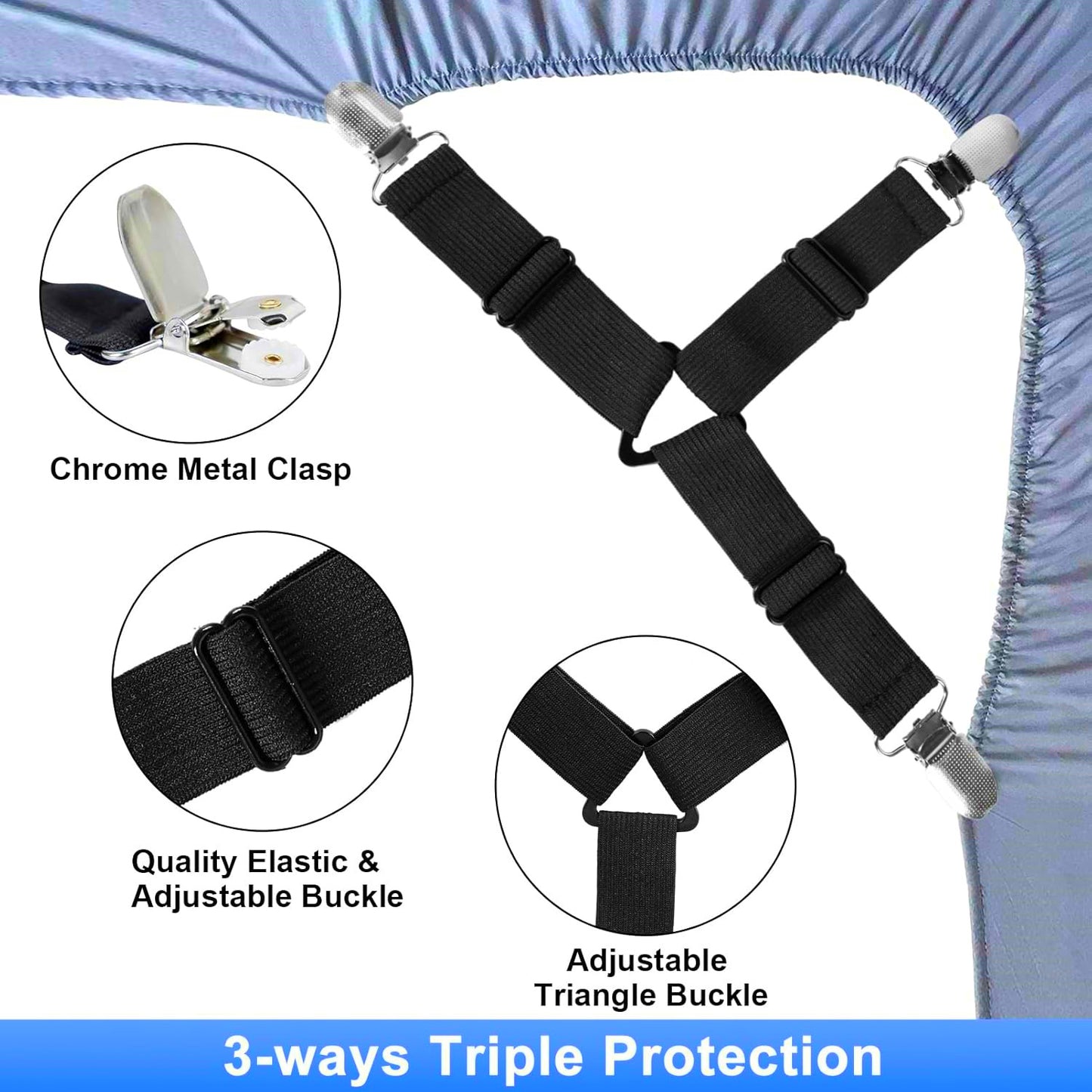 Chrome Metal Clasp

Quality Elastic & Adjustable Buckle

Adjustable Triangle Buckle

3-ways Triple Protection