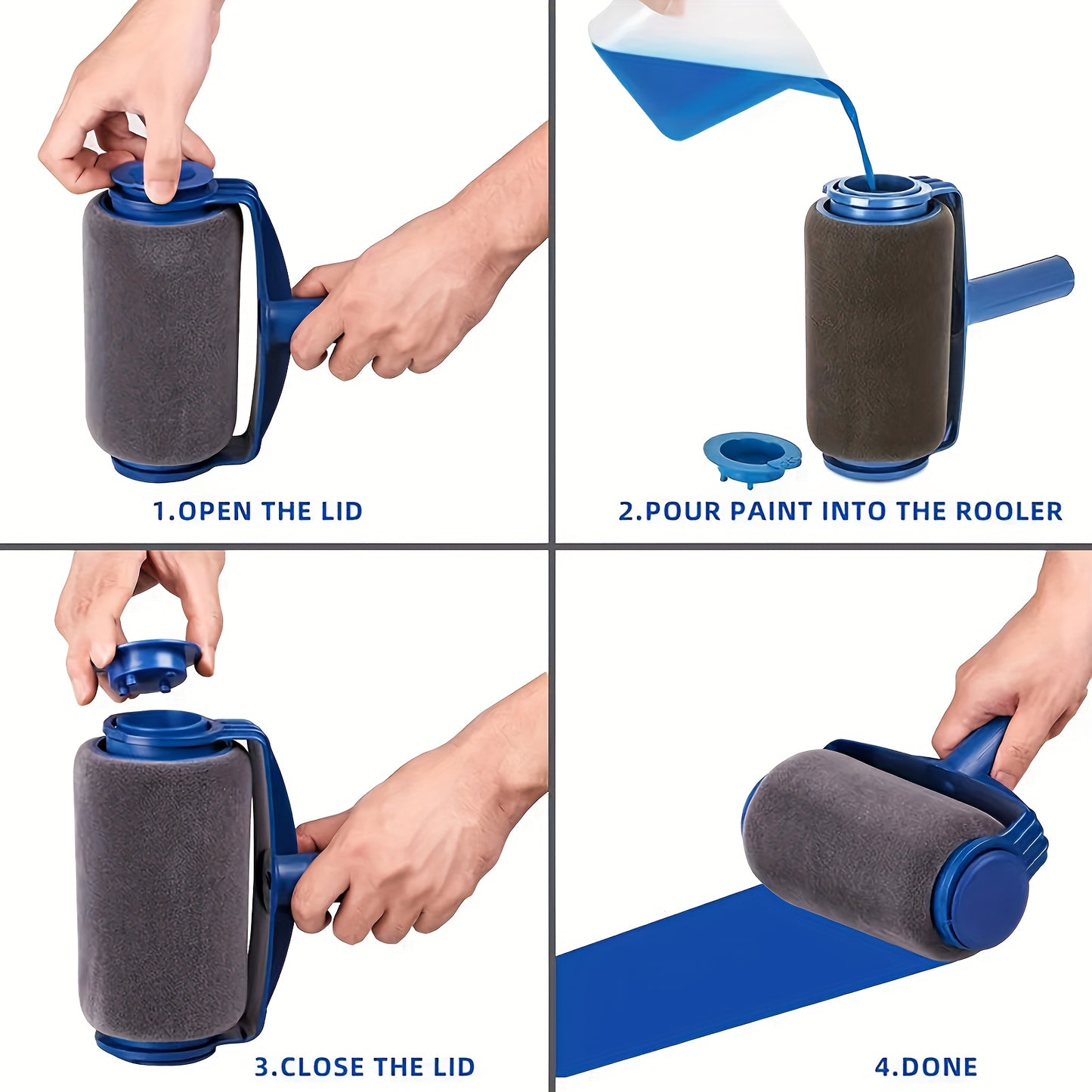 1.OPEN THE LID

2.POUR PAINT INTO THE ROOLER

3.CLOSE THE LID

4.DONE